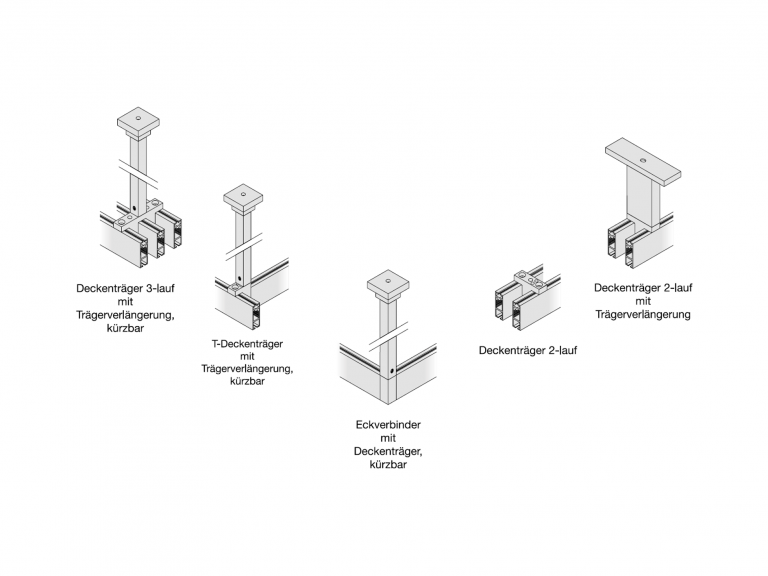 Deckenträger 3-lauf mit Trägerverlängerung, kürzbar

T-Deckenträger mit Trägerverlängerung, kürzbar

Eckverbinder mit Deckenträger, kürzbar

Deckenträger 2-lauf

Deckenträger 2-lauf mit Trägerverlängerung