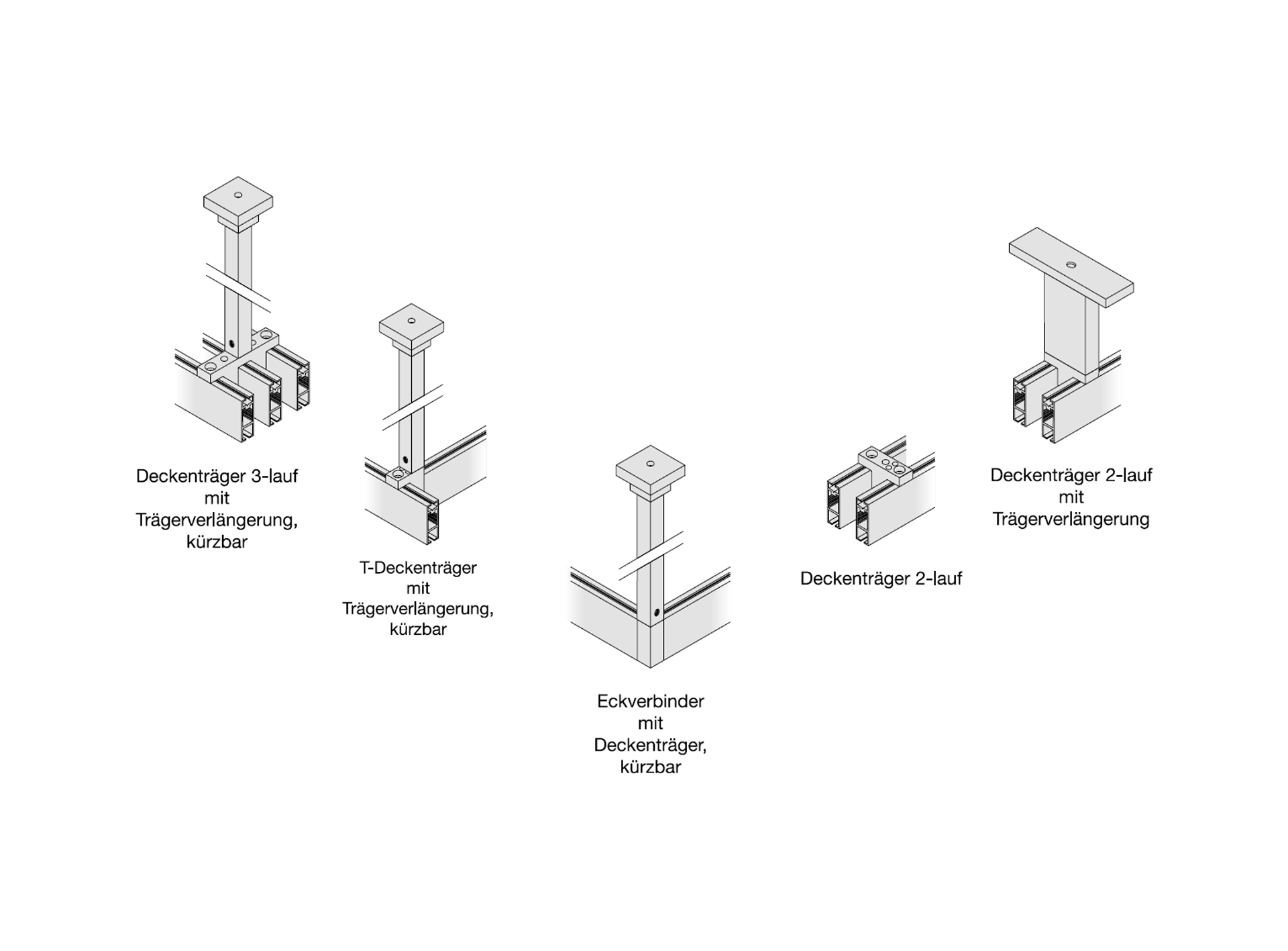 Deckenträger 3-lauf mit Trägerverlängerung, kürzbar

T-Deckenträger mit Trägerverlängerung, kürzbar

Eckverbinder mit Deckenträger, kürzbar

Deckenträger 2-lauf

Deckenträger 2-lauf mit Trägerverlängerung