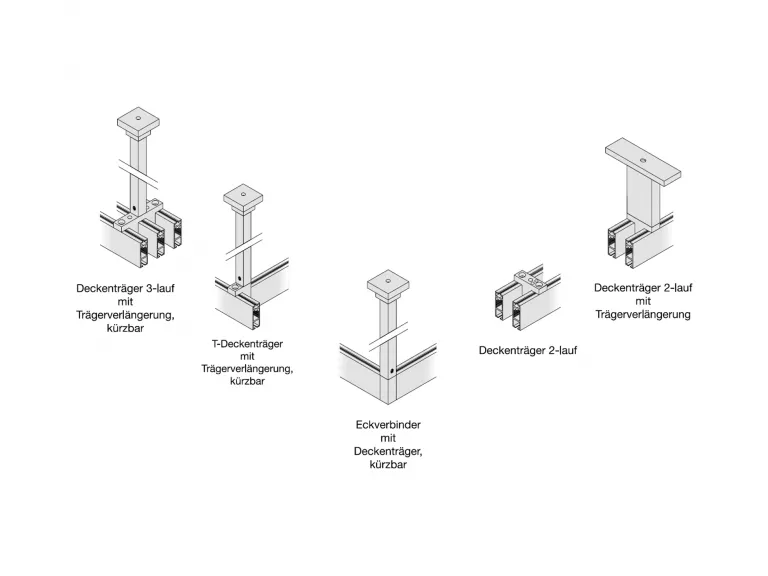 Deckenträger 3-lauf mit Trägerverlängerung, kürzbar

T-Deckenträger mit Trägerverlängerung, kürzbar

Eckverbinder mit Deckenträger, kürzbar

Deckenträger 2-lauf

Deckenträger 2-lauf mit Trägerverlängerung